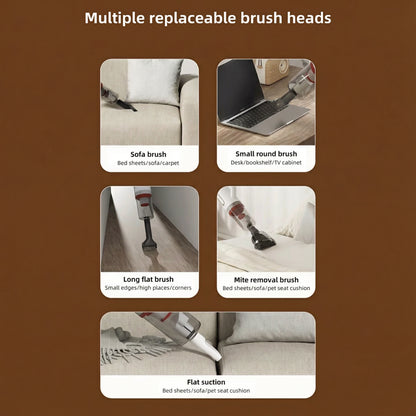 Multiple replaceable brush heads

Sofa brush
Bed sheets/sofa/carpet

Small round brush
Desk/bookshelf/TV cabinet

Long flat brush
Small edges/high places/corners

Mite removal brush
Bed sheets/sofa/pet seat cushion

Flat suction
Bed sheets/sofa/pet seat cushion